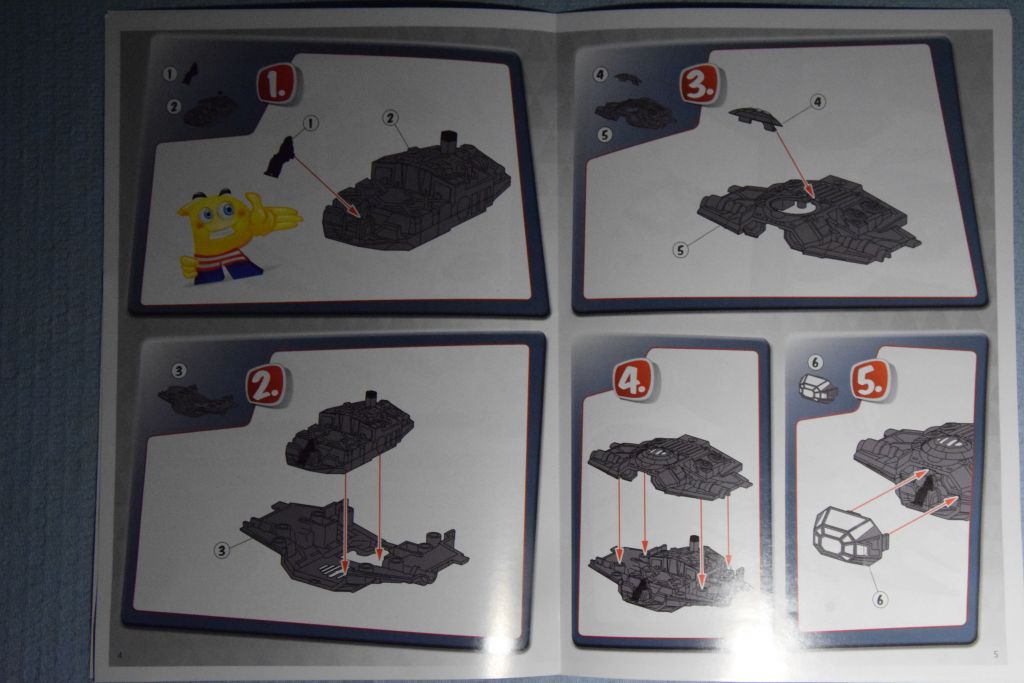 1
2
1.
1
2

3
2.
3

4
5
3.
4
5

4.

6
5.
6

4

5